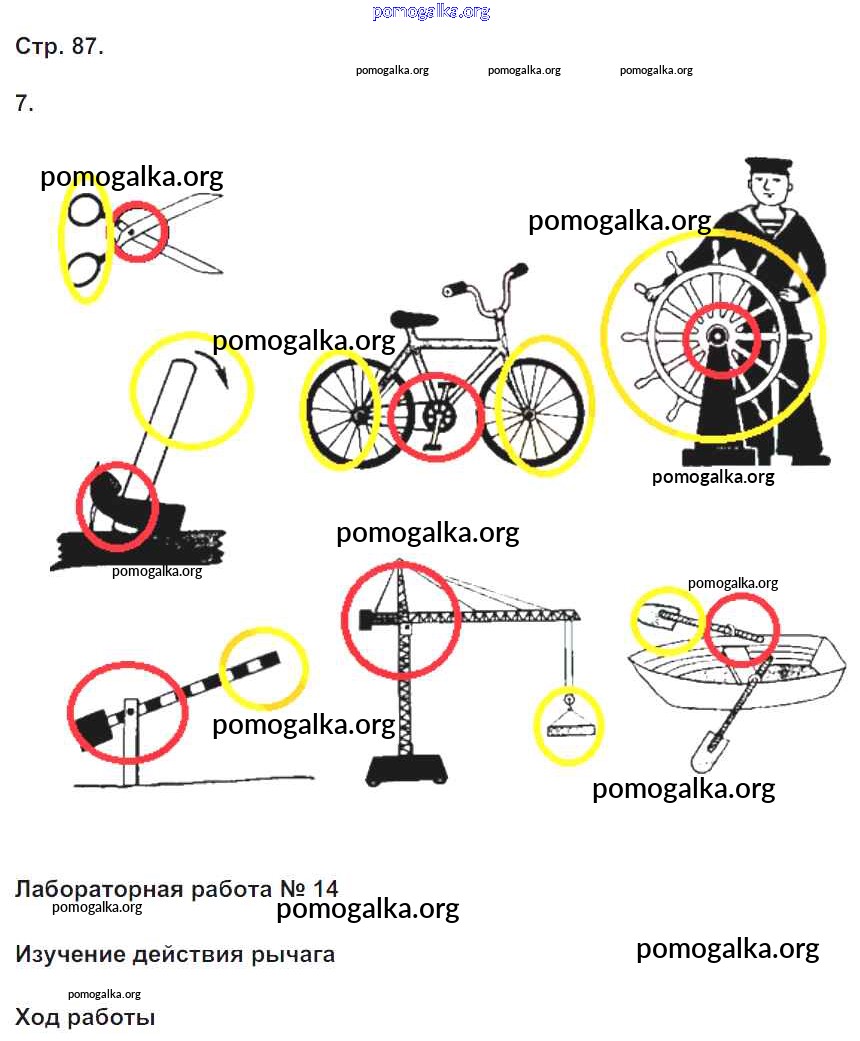 pomogalka.org

Стр. 87.

pomogalka.org pomogalka.org pomogalka.org

7.

pomogalka.org

pomogalka.org

pomogalka.org

pomogalka.org

pomogalka.org

pomogalka.org

pomogalka.org

pomogalka.org

pomogalka.org

Лабораторная работа № 14

pomogalka.org

pomogalka.org

Изучение действия рычага

pomogalka.org

pomogalka.org

Ход работы