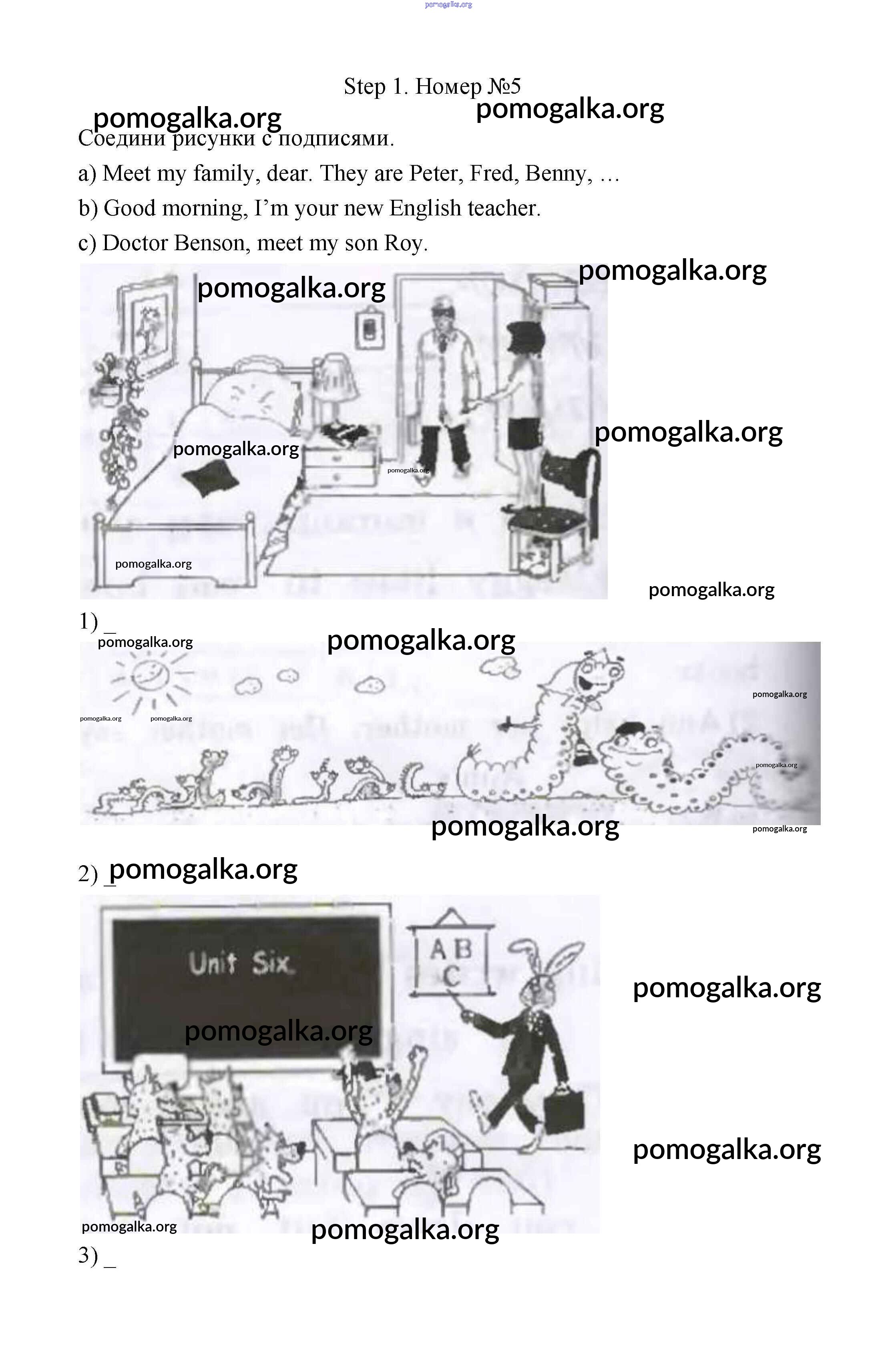 pomogalka.org

Step 1. Номер №5

pomogalka.org pomogalka.org

Соедини рисунки с подписями.

a) Meet my family, dear. They are Peter, Fred, Benny, …

b) Good morning, I'm your new English teacher.

c) Doctor Benson, meet my son Roy.

pomogalka.org pomogalka.org pomogalka.org pomogalka.org pomogalka.org pomogalka.org pomogalka.org

1) _

pomogalka.org pomogalka.org pomogalka.org pomogalka.org pomogalka.org pomogalka.org pomogalka.org pomogalka.org

2) _ pomogalka.org

Unit Six

A B C

pomogalka.org pomogalka.org pomogalka.org pomogalka.org pomogalka.org

3) _