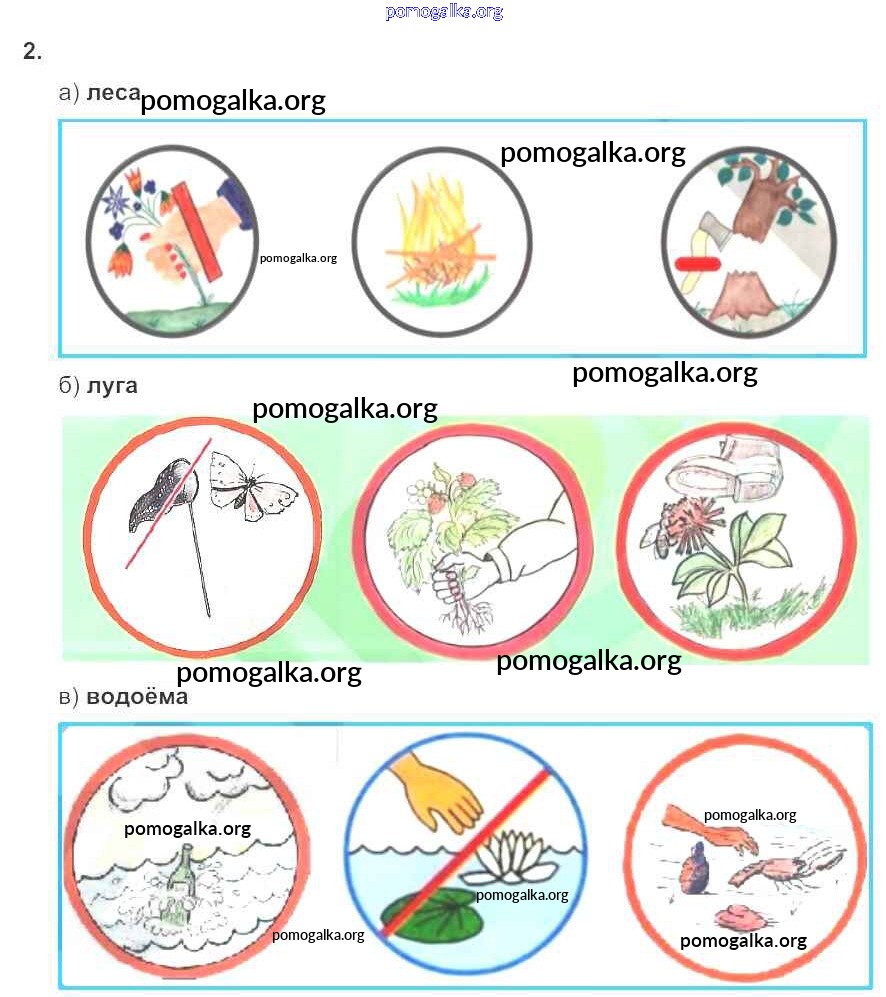 pomogalka.org

2.

а) леса pomogalka.org

pomogalka.org

pomogalka.org

pomogalka.org

б) луга

pomogalka.org

pomogalka.org

pomogalka.org

в) водоёма

pomogalka.org

pomogalka.org

pomogalka.org

pomogalka.org

pomogalka.org