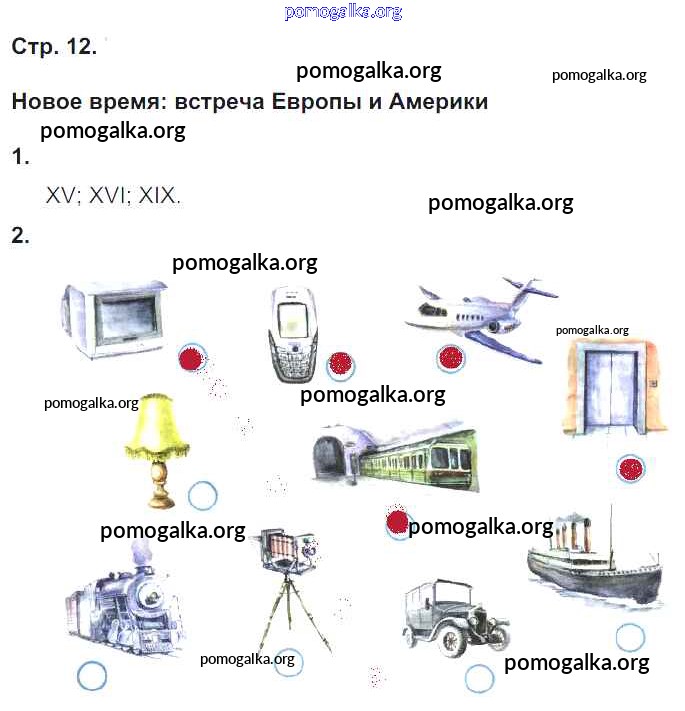 pomogalka.org

Стр. 12.

pomogalka.org

pomogalka.org

Новое время: встреча Европы и Америки

pomogalka.org

1.

XV; XVI; XIX.

pomogalka.org

2.

pomogalka.org

pomogalka.org

pomogalka.org

pomogalka.org

pomogalka.org

pomogalka.org

pomogalka.org

pomogalka.org