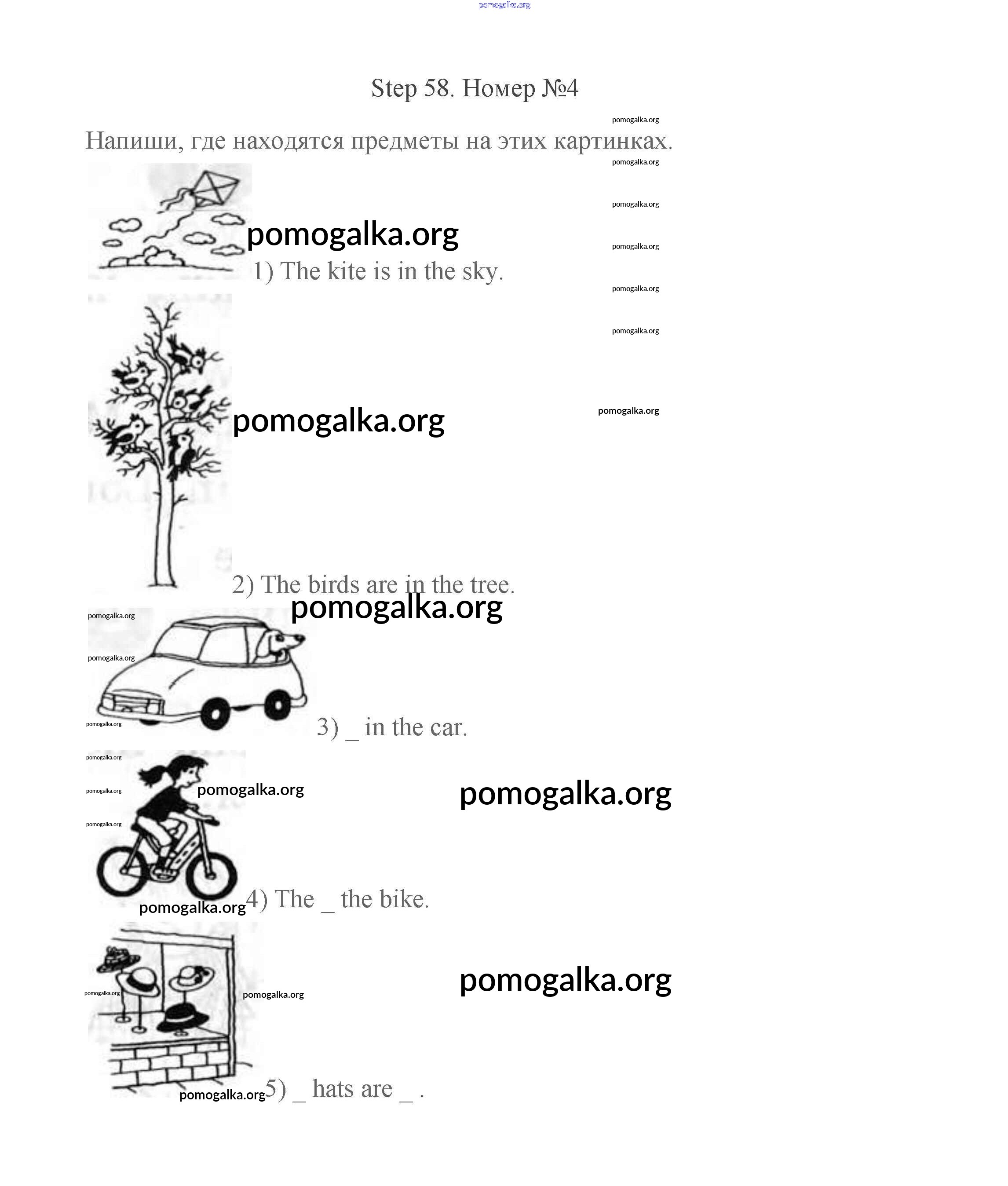 pomogalka.org

Step 58. Номер №4

pomogalka.org

Напиши, где находятся предметы на этих картинках.

pomogalka.org

pomogalka.org

pomogalka.org

pomogalka.org

1) The kite is in the sky.

pomogalka.org

pomogalka.org

pomogalka.org

pomogalka.org

2) The birds are in the tree.

pomogalka.org

pomogalka.org

pomogalka.org

pomogalka.org

3) _ in the car.

pomogalka.org

pomogalka.org

pomogalka.org

pomogalka.org

pomogalka.org

pomogalka.org

4) The _ the bike.

pomogalka.org

pomogalka.org

pomogalka.org

pomogalka.org

5) _ hats are _ .