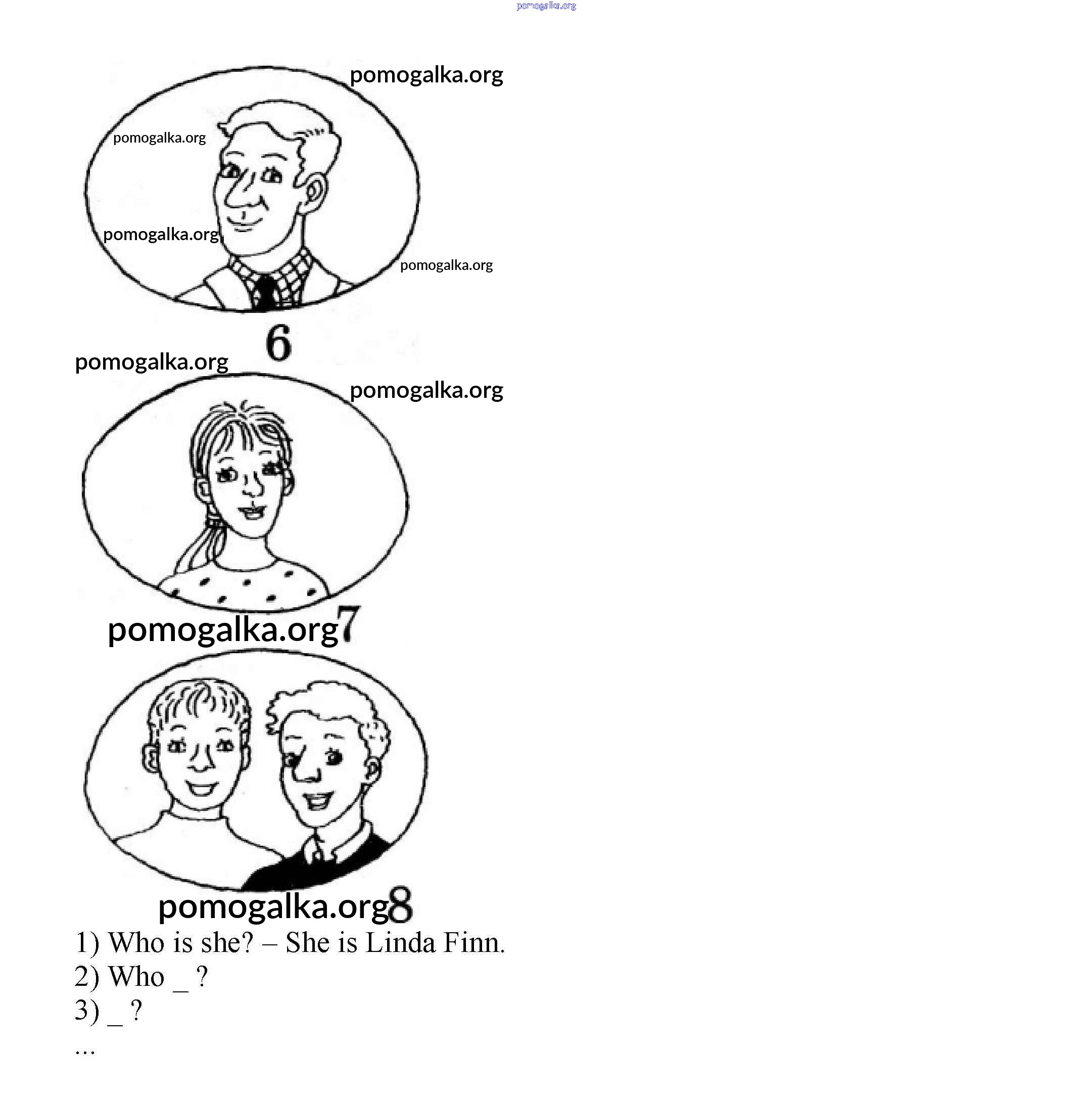 pomogalka.org

pomogalka.org
pomogalka.org
pomogalka.org
pomogalka.org

6

pomogalka.org
pomogalka.org

pomogalka.org 7

pomogalka.org 8

1) Who is she? – She is Linda Finn.
2) Who _ ?
3) _ ?
…