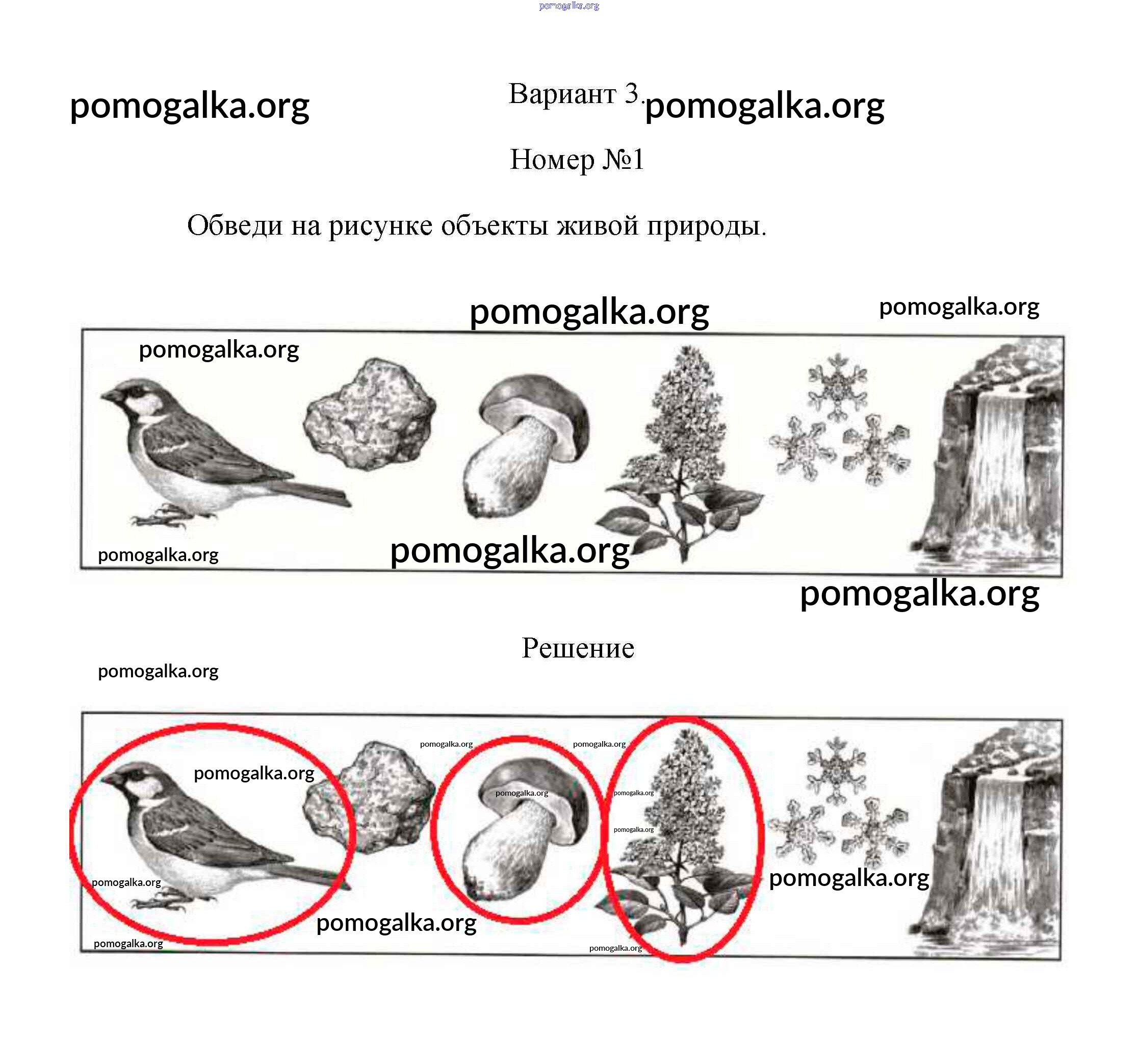 pomogalka.org

pomogalka.org

Вариант 3. pomogalka.org

Номер №1

Обведи на рисунке объекты живой природы.

pomogalka.org pomogalka.org

pomogalka.org

pomogalka.org pomogalka.org

pomogalka.org

Решение

pomogalka.org

pomogalka.org pomogalka.org

pomogalka.org

pomogalka.org pomogalka.org

pomogalka.org

pomogalka.org

pomogalka.org pomogalka.org

pomogalka.org pomogalka.org