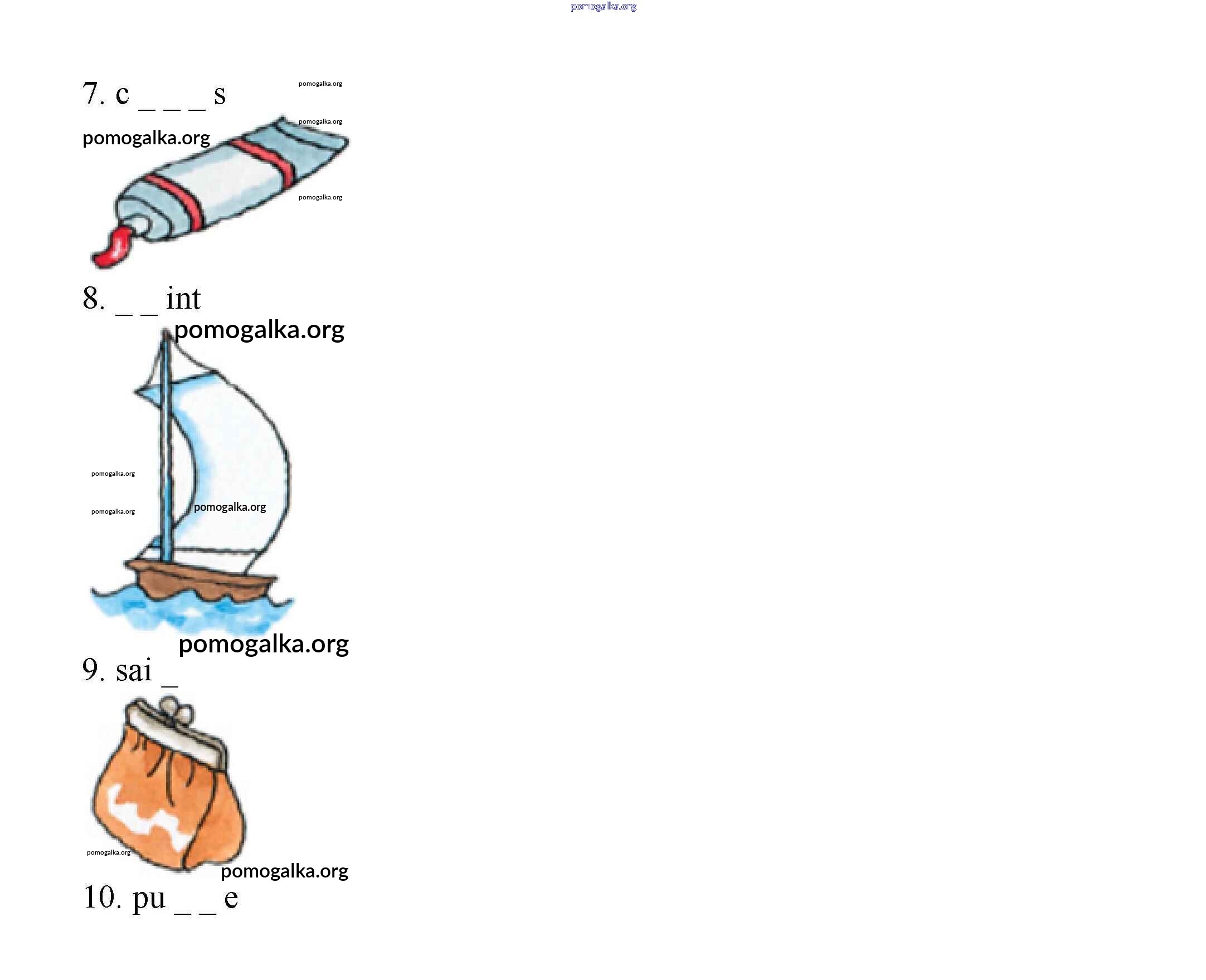 pomogalka.org

7. c _ _ _ s

pomogalka.org

pomogalka.org

pomogalka.org

pomogalka.org

8. _ _ int

pomogalka.org

pomogalka.org

pomogalka.org

pomogalka.org

pomogalka.org

9. sai _

pomogalka.org

pomogalka.org

10. pu _ _ e