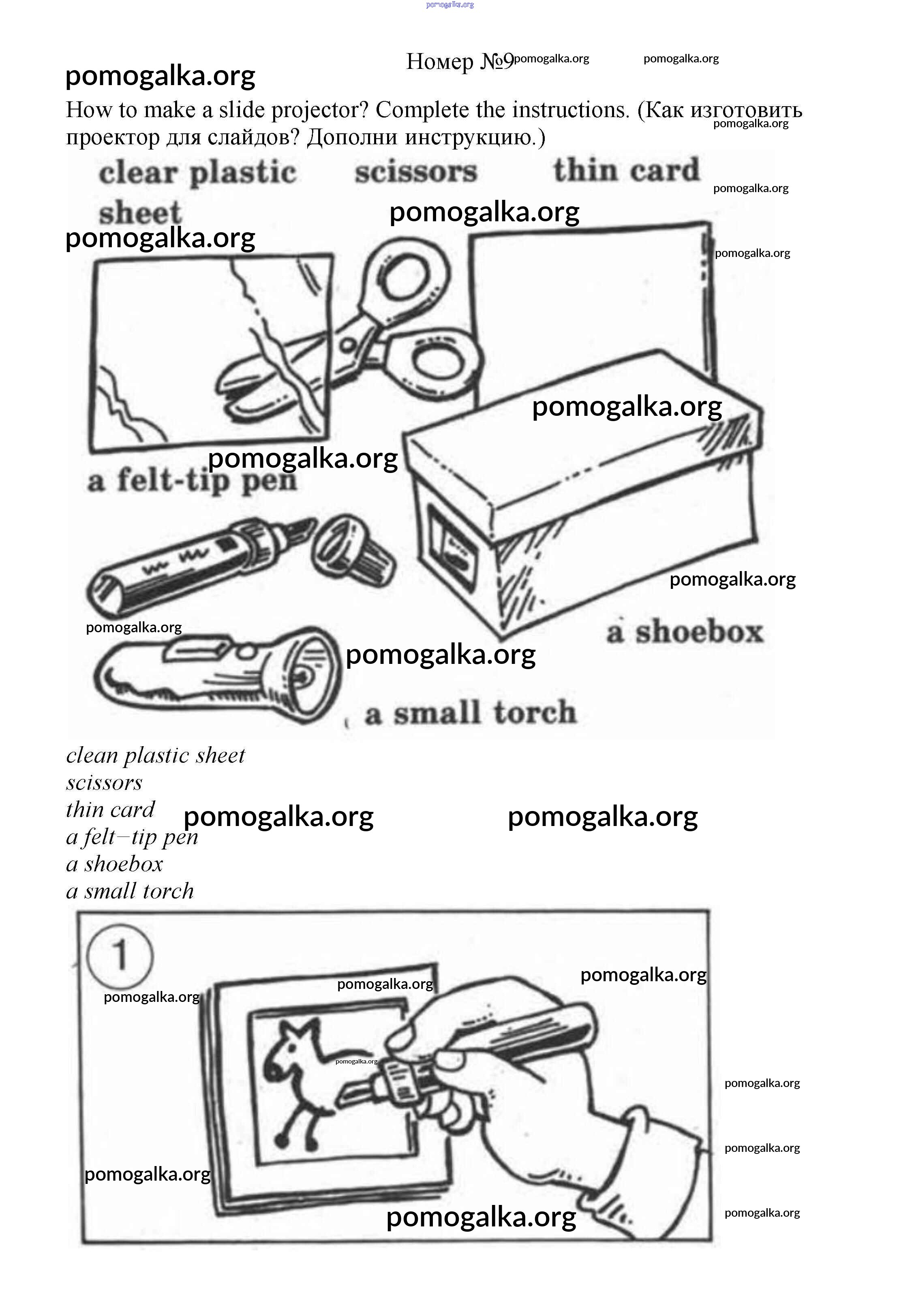 pomogalka.org

Номер №9 pomogalka.org pomogalka.org

pomogalka.org

How to make a slide projector? Complete the instructions. (Как изготовить проектор для слайдов? Дополни инструкцию.) pomogalka.org

clear plastic sheet

scissors

thin card

pomogalka.org pomogalka.org pomogalka.org pomogalka.org

pomogalka.org

pomogalka.org

a felt-tip pen

pomogalka.org

pomogalka.org

a shoebox

pomogalka.org

a small torch

clean plastic sheet
scissors
thin card
a felt−tip pen
a shoebox
a small torch

pomogalka.org pomogalka.org

1

pomogalka.org pomogalka.org pomogalka.org pomogalka.org pomogalka.org pomogalka.org pomogalka.org pomogalka.org pomogalka.org