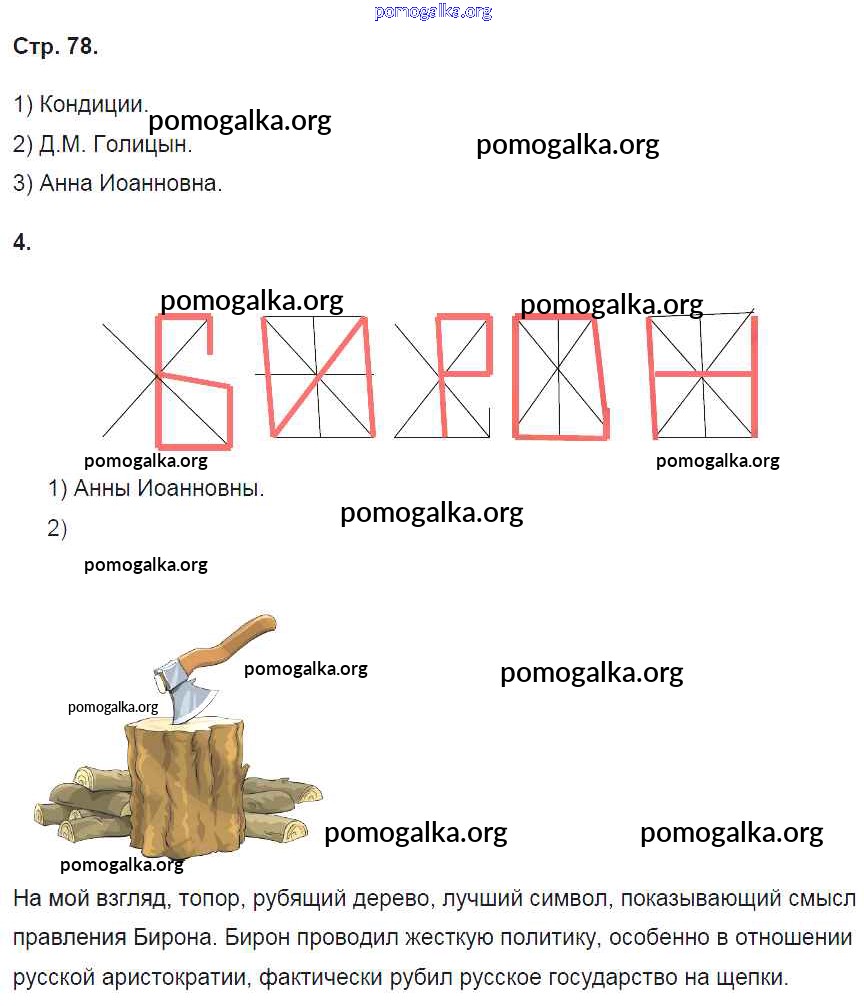 pomogalka.org

Стр. 78.

1) Кондиции.

pomogalka.org

2) Д.М. Голицын.

pomogalka.org

3) Анна Иоанновна.

4.

pomogalka.org pomogalka.org

БИРОН

pomogalka.org pomogalka.org

1) Анны Иоанновны.

pomogalka.org

2)

pomogalka.org

pomogalka.org pomogalka.org

pomogalka.org

pomogalka.org pomogalka.org

pomogalka.org

На мой взгляд, топор, рубящий дерево, лучший символ, показывающий смысл правления Бирона. Бирон проводил жесткую политику, особенно в отношении русской аристократии, фактически рубил русское государство на щепки.