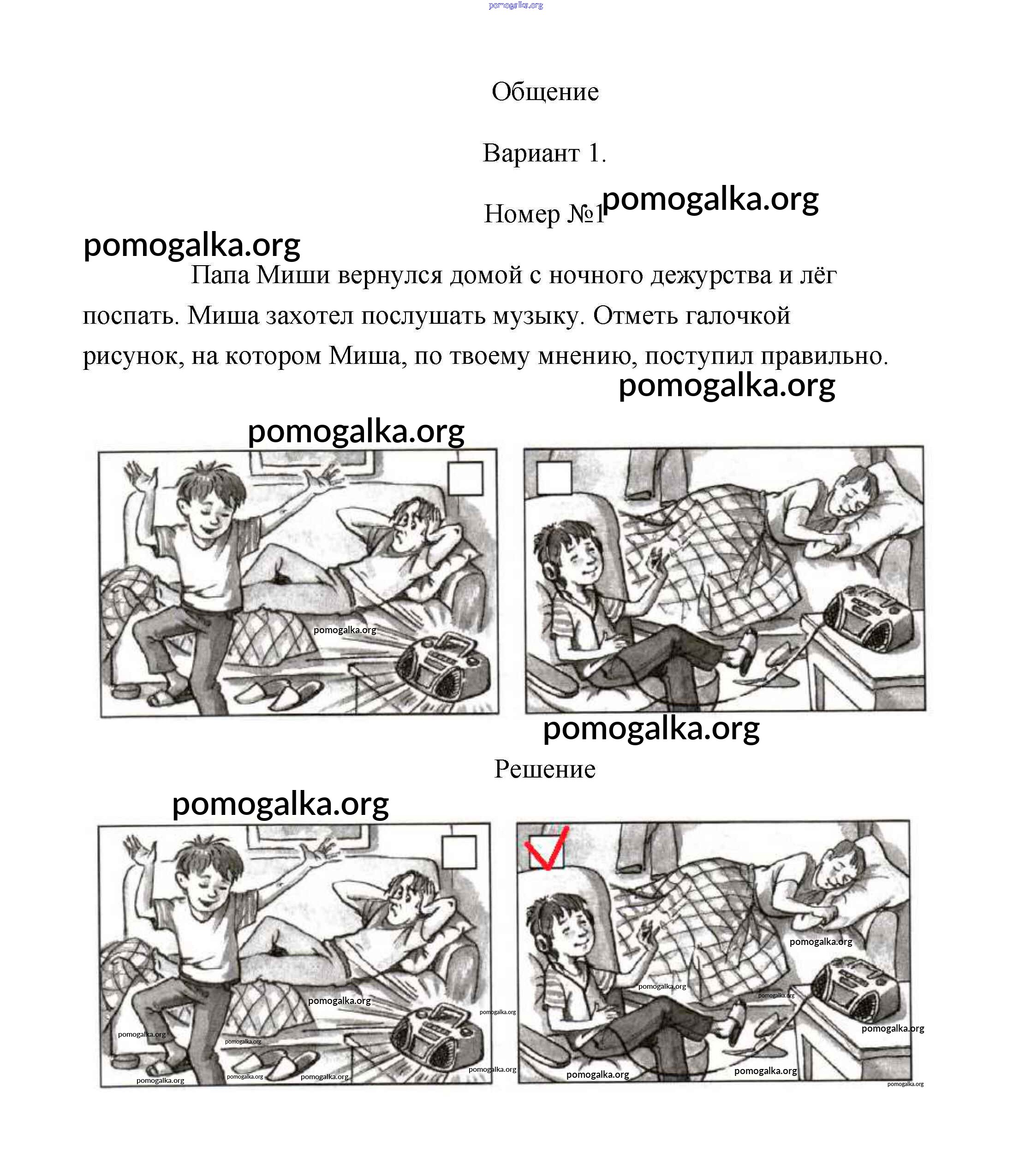 pomogalka.org

Общение

Вариант 1.

Номер №1 pomogalka.org

pomogalka.org

Папа Миши вернулся домой с ночного дежурства и лёг поспать. Миша захотел послушать музыку. Отметь галочкой рисунок, на котором Миша, по твоему мнению, поступил правильно.

pomogalka.org

pomogalka.org

pomogalka.org

pomogalka.org

Решение

pomogalka.org

pomogalka.org pomogalka.org pomogalka.org pomogalka.org pomogalka.org pomogalka.org pomogalka.org pomogalka.org

pomogalka.org pomogalka.org pomogalka.org pomogalka.org pomogalka.org pomogalka.org pomogalka.org