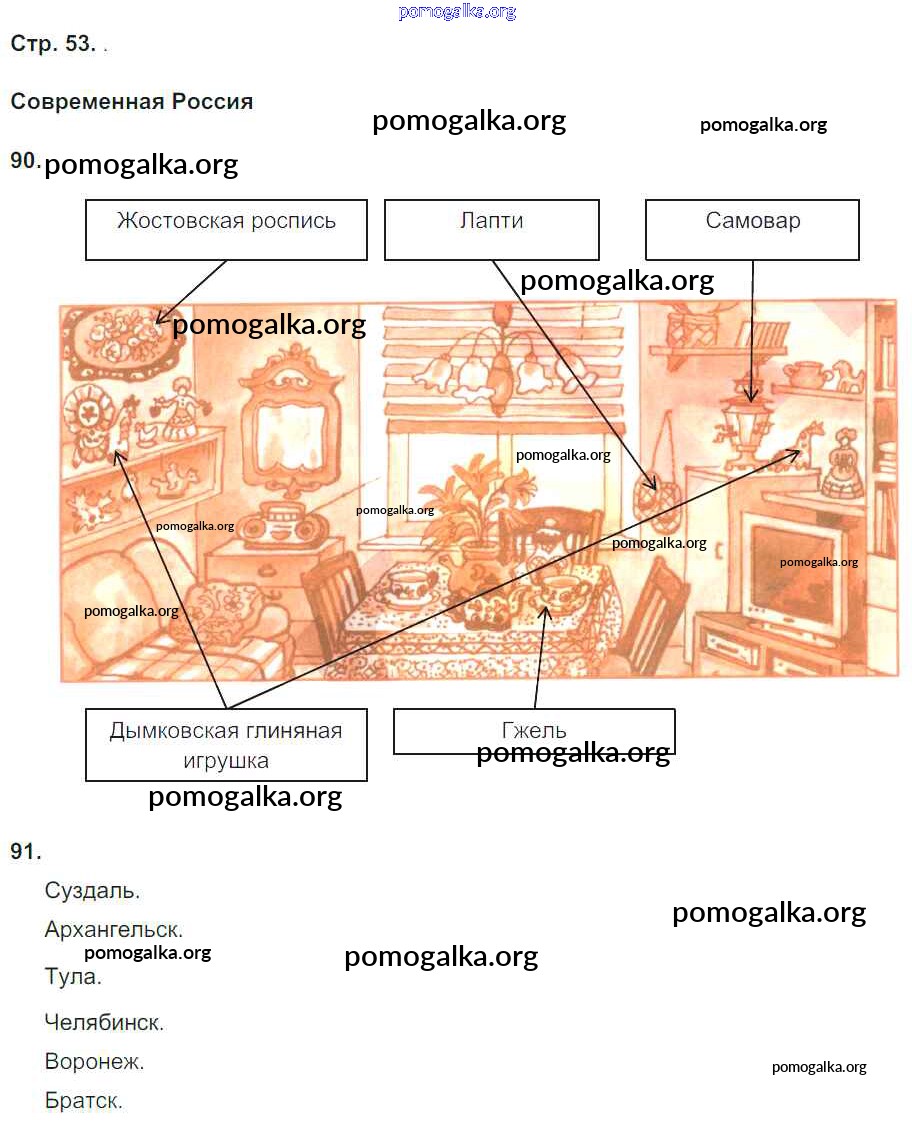 pomogalka.org

Стр. 53. .

Современная Россия

pomogalka.org pomogalka.org

90. pomogalka.org

Жостовская роспись

Лапти

Самовар

pomogalka.org

pomogalka.org

pomogalka.org

pomogalka.org

pomogalka.org

pomogalka.org

pomogalka.org

pomogalka.org

Дымковская глиняная игрушка

Гжель

pomogalka.org

pomogalka.org

91.

Суздаль.

Архангельск.

pomogalka.org

pomogalka.org

pomogalka.org

Тула.

Челябинск.

Воронеж.

pomogalka.org

Братск.